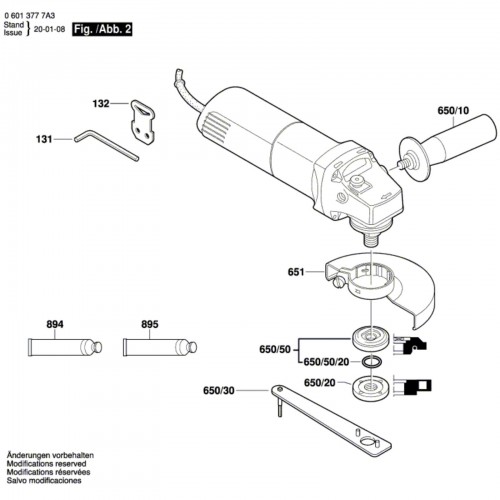 0 601 377 7A3
Stand
Issue } 20-01-08 Fig. /Abb. 2

132
131
650/10
651
894
895
650/50
650/50/20
650/20
650/30

Änderungen vorbehalten
Modifications reserved
Modifications réservées
Salvo modificaciones